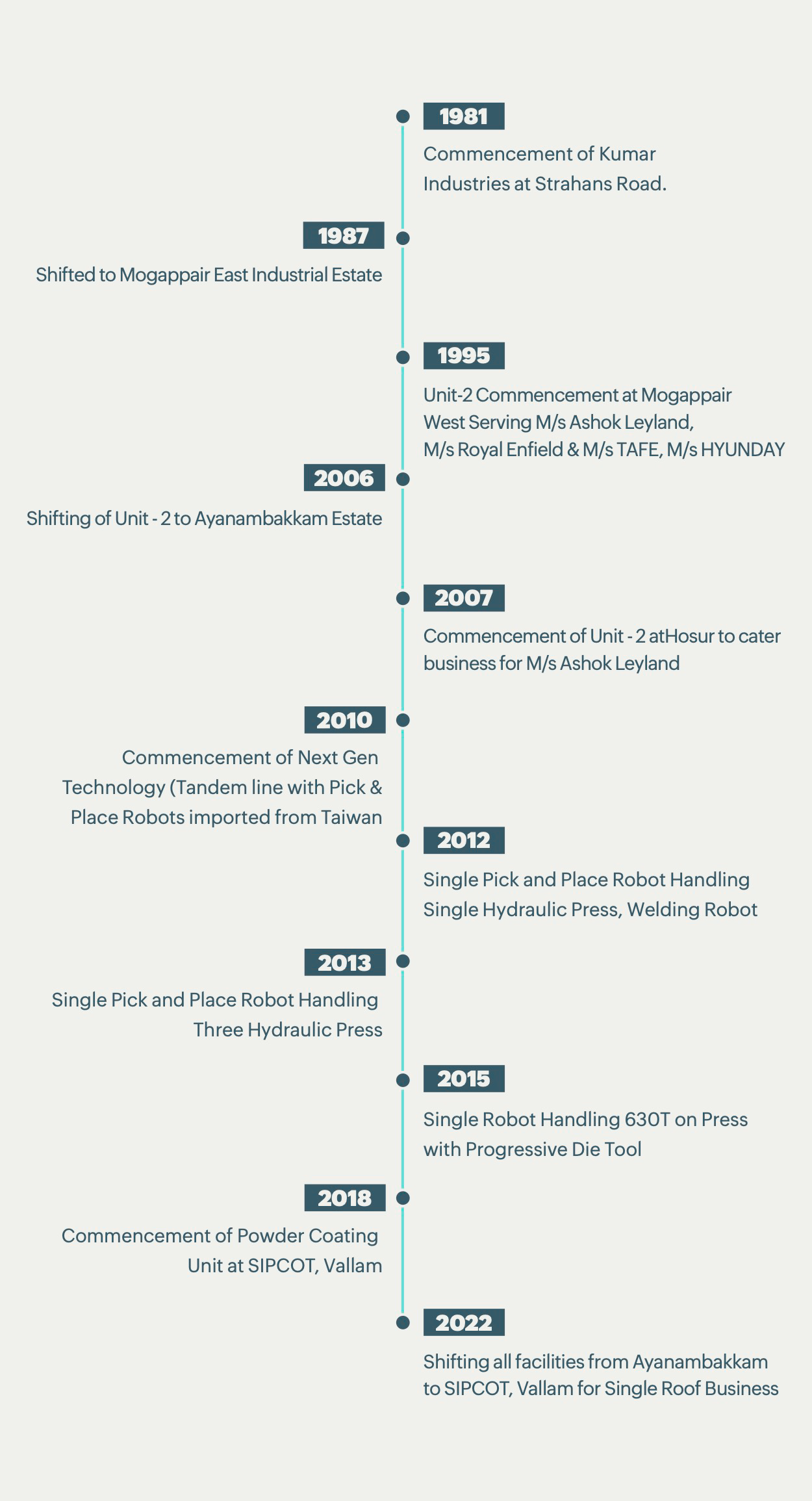 1981

Commencement of Kumar Industries at Strahans Road.

1987

Shifted to Mogappair East Industrial Estate

1995

Unit-2 Commencement at Mogappair West Serving M/s Ashok Leyland, M/s Royal Enfield & M/s TAFE, M/s HYUNDAY

2006

Shifting of Unit - 2 to Ayanambakkam Estate

2007

Commencement of Unit - 2 atHosur to cater business for M/s Ashok Leyland

2010

Commencement of Next Gen Technology (Tandem line with Pick & Place Robots imported from Taiwan

2012

Single Pick and Place Robot Handling Single Hydraulic Press, Welding Robot

2013

Single Pick and Place Robot Handling Three Hydraulic Press

2015

Single Robot Handling 630T on Press with Progressive Die Tool

2018

Commencement of Powder Coating Unit at SIPCOT, Vallam

2022

Shifting all facilities from Ayanambakkam to SIPCOT, Vallam for Single Roof Business